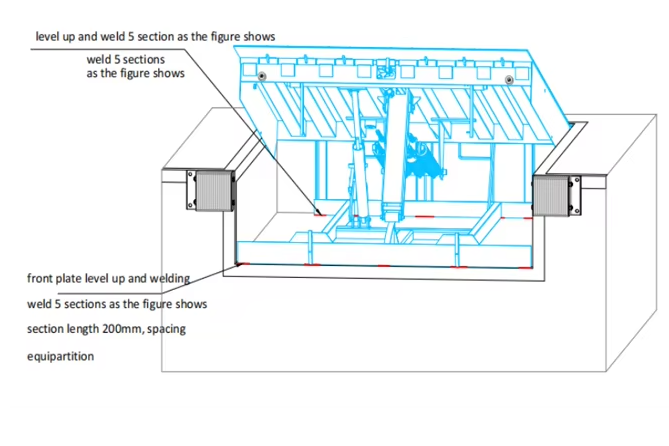 level up and weld 5 section as the figure shows

weld 5 sections as the figure shows

front plate level up and welding

weld 5 sections as the figure shows

section length 200mm, spacing

equipartition