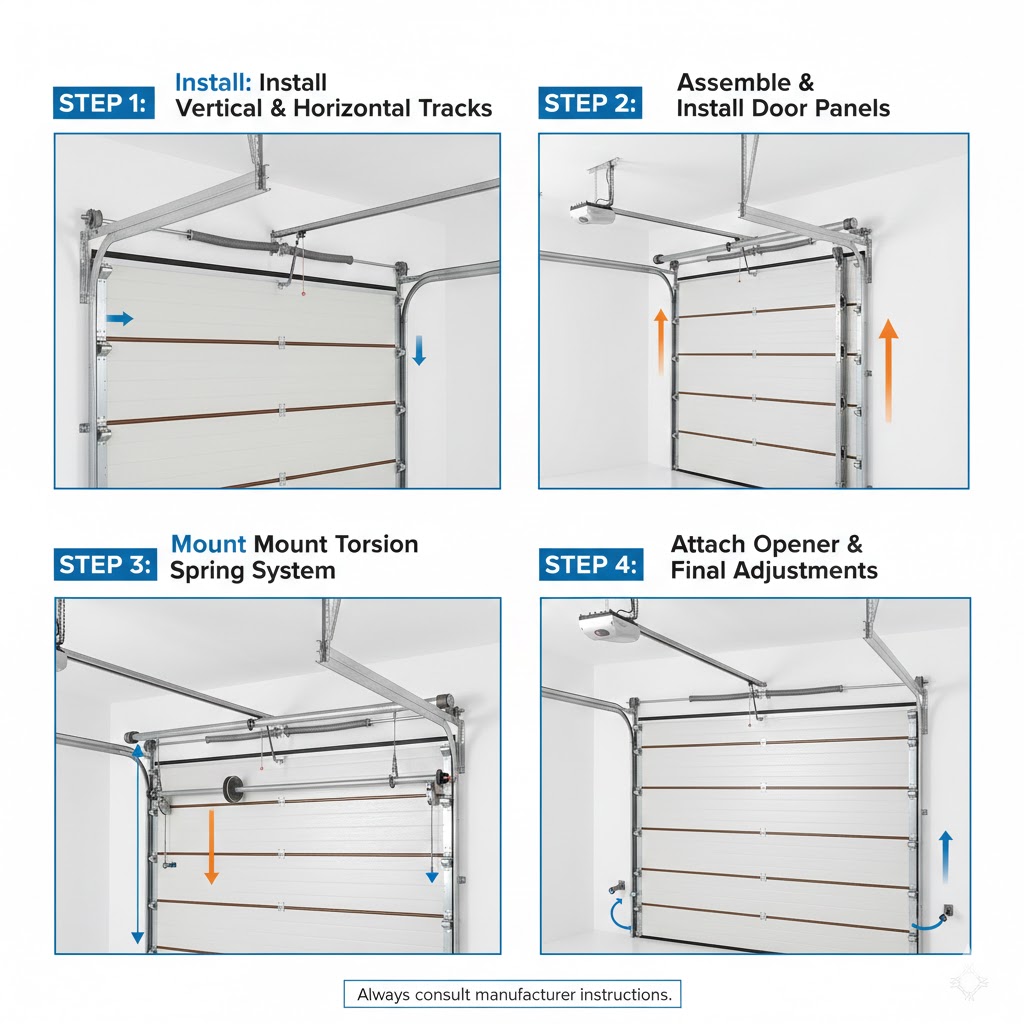 STEP 1: Install: Install Vertical & Horizontal Tracks

STEP 2: Assemble & Install Door Panels

STEP 3: Mount Mount Torsion Spring System

STEP 4: Attach Opener & Final Adjustments

Always consult manufacturer instructions.